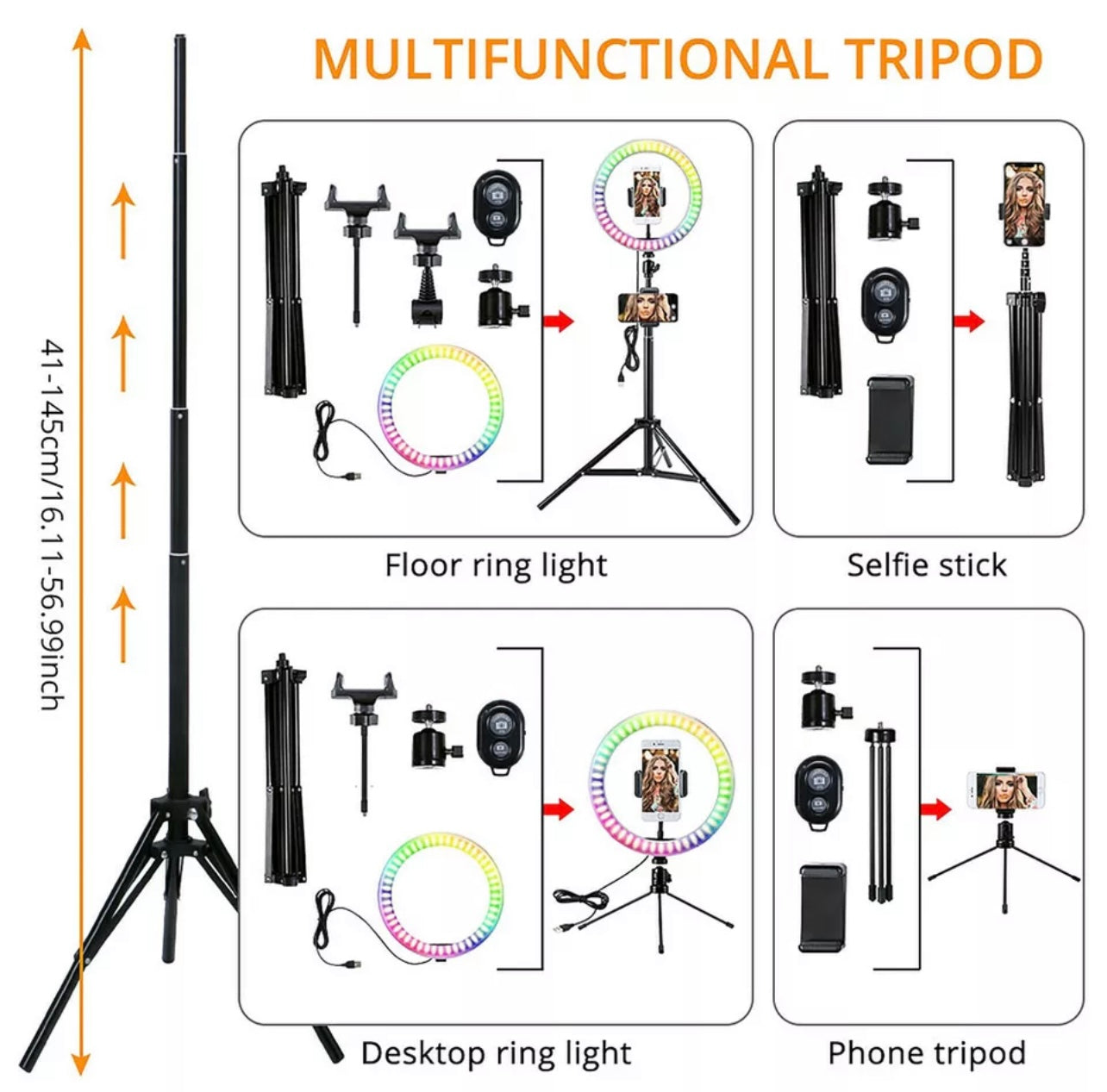 MULTIFUNCTIONAL TRIPOD

41-145cm/16.11-56.99inch

Floor ring light

Selfie stick

Desktop ring light

Phone tripod